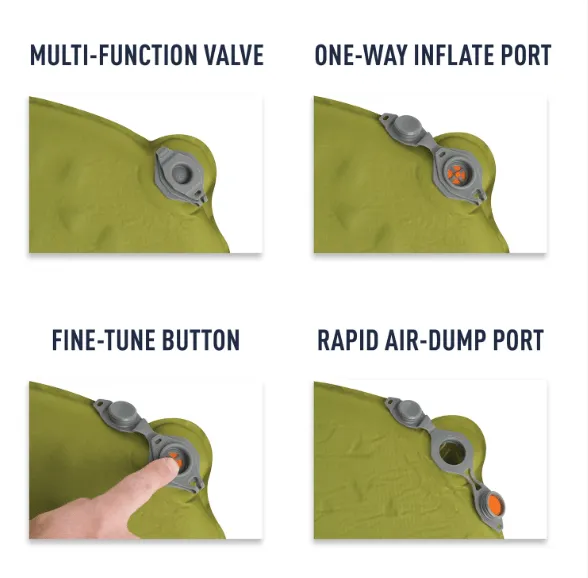 MULTI-FUNCTION VALVE

ONE-WAY INFLATE PORT

FINE-TUNE BUTTON

RAPID AIR-DUMP PORT